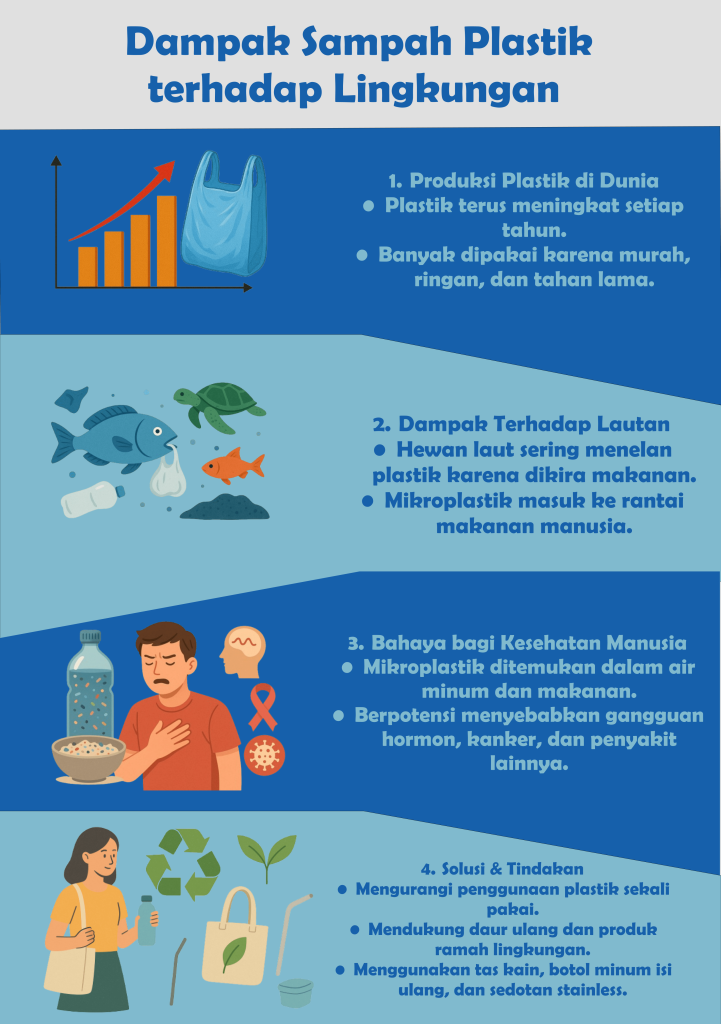 Dampak Sampah Plastik terhadap Lingkungan

1. Produksi Plastik di Dunia
● Plastik terus meningkat setiap tahun.
● Banyak dipakai karena murah, ringan, dan tahan lama.

2. Dampak Terhadap Lautan
● Hewan laut sering menelan plastik karena dikira makanan.
● Mikroplastik masuk ke rantai makanan manusia.

3. Bahaya bagi Kesehatan Manusia
● Mikroplastik ditemukan dalam air minum dan makanan.
● Berpotensi menyebabkan gangguan hormon, kanker, dan penyakit lainnya.

4. Solusi & Tindakan
● Mengurangi penggunaan plastik sekali pakai.
● Mendukung daur ulang dan produk ramah lingkungan.
● Menggunakan tas kain, botol minum isi ulang, dan sedotan stainless.